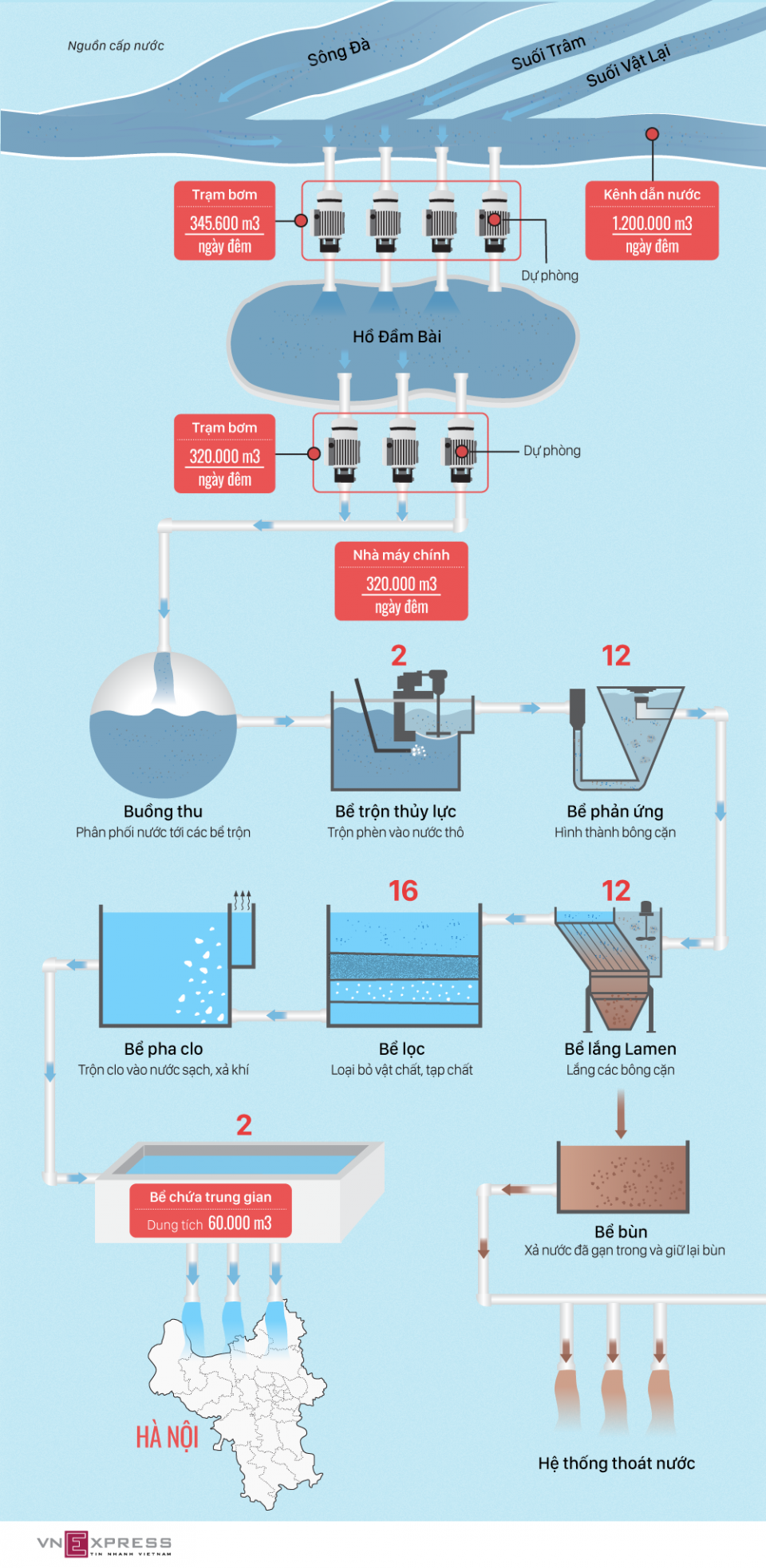 Nguồn cấp nước

Sông Đà

Suối Trâm

Suối Vật Lại

Trạm bơm
345.600 m3
ngày đêm

Kênh dẫn nước
1.200.000 m3
ngày đêm

Dự phòng

Hồ Đầm Bài

Trạm bơm
320.000 m3
ngày đêm

Dự phòng

Nhà máy chính
320.000 m3
ngày đêm

2

12

Buồng thu
Phân phối nước tới các bể trộn

Bể trộn thủy lực
Trộn phèn vào nước thô

Bể phản ứng
Hình thành bông cặn

16

12

Bể pha clo
Trộn clo vào nước sạch, xả khí

Bể lọc
Loại bỏ vật chất, tạp chất

Bể lắng Lamen
Lắng các bông cặn

2

Bể chứa trung gian
Dung tích 60.000 m3

Bể bùn
Xả nước đã gạn trong và giữ lại bùn

HÀ NỘI

Hệ thống thoát nước

VNEXPRESS
TIN NHANH VIETNAM