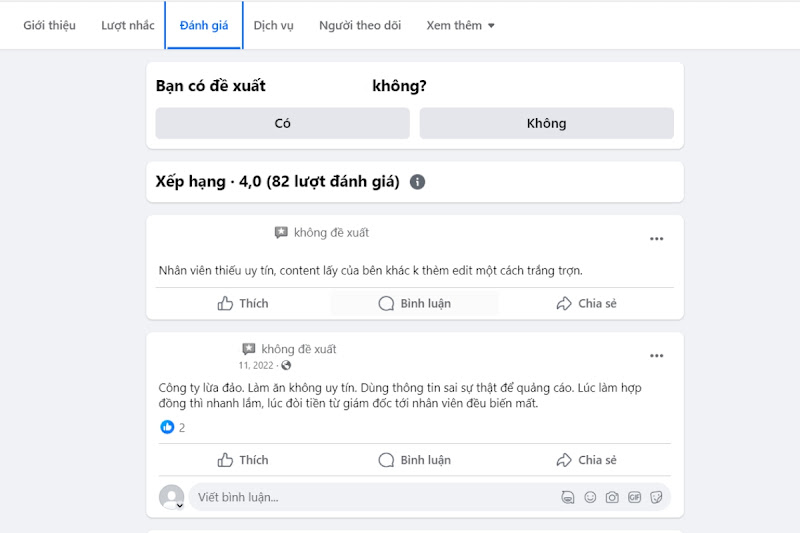 Giới thiệu Lượt nhắc Đánh giá Dịch vụ Người theo dõi Xem thêm

Bạn có đề xuất không?

Có

Không

Xếp hạng · 4,0 (82 lượt đánh giá)

không đề xuất

Nhân viên thiếu uy tín, content lấy của bên khác k thèm edit một cách trắng trợn.

Thích Bình luận Chia sẻ

không đề xuất

11, 2022 ·

Công ty lừa đảo. Làm ăn không uy tín. Dùng thông tin sai sự thật để quảng cáo. Lúc làm hợp đồng thì nhanh lắm, lúc đòi tiền từ giám đốc tới nhân viên đều biến mất.

2

Thích Bình luận Chia sẻ

Viết bình luận...