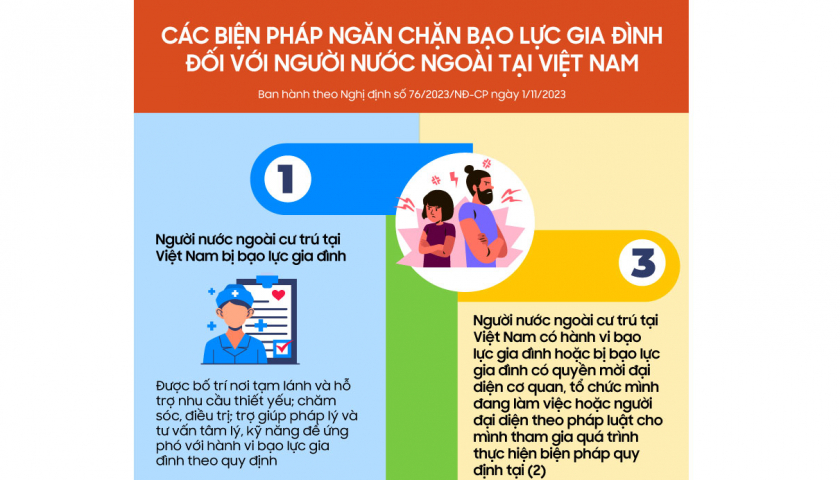 CÁC BIỆN PHÁP NGĂN CHẶN BẠO LỰC GIA ĐÌNH ĐỐI VỚI NGƯỜI NƯỚC NGOÀI TẠI VIỆT NAM

Ban hành theo Nghị định số 76/2023/NĐ-CP ngày 1/11/2023

1

Người nước ngoài cư trú tại Việt Nam bị bạo lực gia đình

Được bố trí nơi tạm lánh và hỗ trợ nhu cầu thiết yếu; chăm sóc, điều trị; trợ giúp pháp lý và tư vấn tâm lý, kỹ năng để ứng phó với hành vi bạo lực gia đình theo quy định

3

Người nước ngoài cư trú tại Việt Nam có hành vi bạo lực gia đình hoặc bị bạo lực gia đình có quyền mời đại diện cơ quan, tổ chức mình đang làm việc hoặc người đại diện theo pháp luật cho mình tham gia quá trình thực hiện biện pháp quy định tại (2)