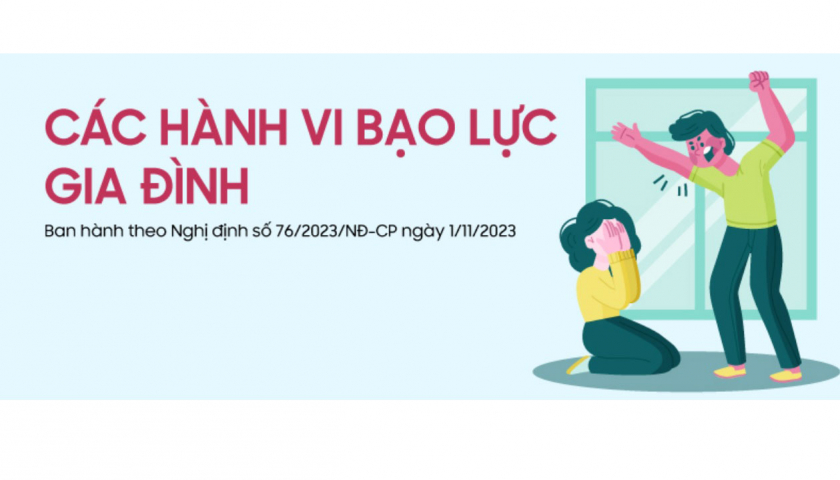 CÁC HÀNH VI BẠO LỰC GIA ĐÌNH

Ban hành theo Nghị định số 76/2023/NĐ-CP ngày 1/11/2023