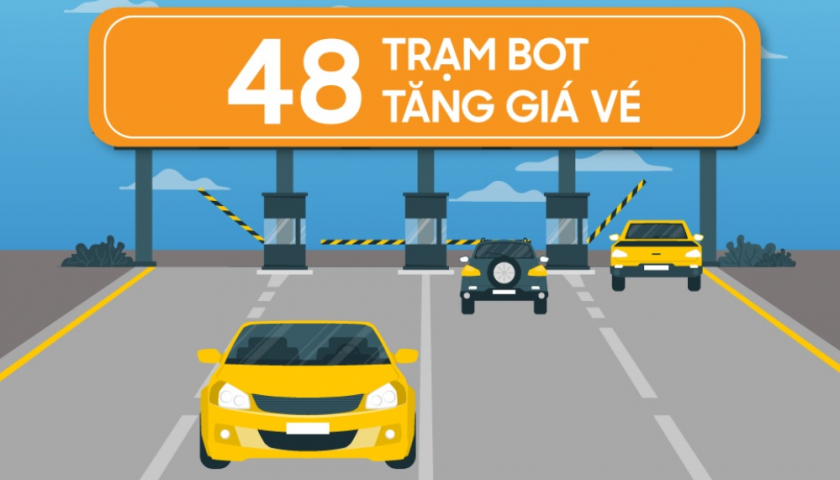 48 TRẠM BOT TĂNG GIÁ VÉ