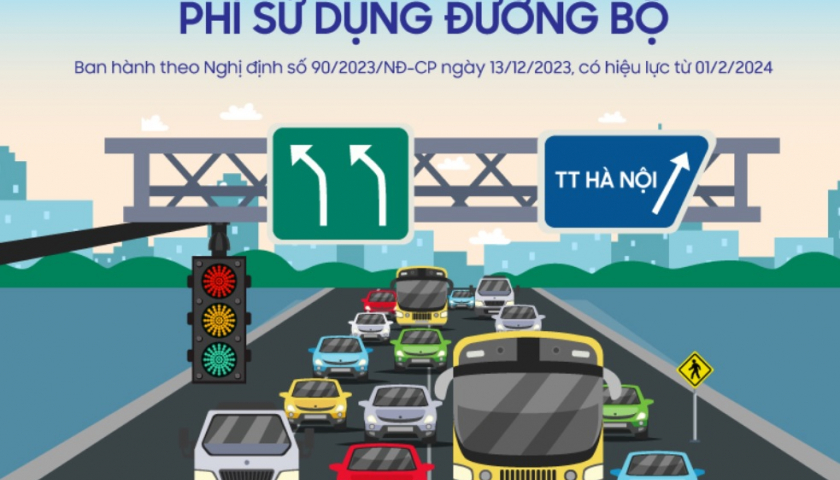 PHÍ SỬ DỤNG ĐƯỜNG BỘ

Ban hành theo Nghị định số 90/2023/NĐ-CP ngày 13/12/2023, có hiệu lực từ 01/2/2024

TT HÀ NỘI