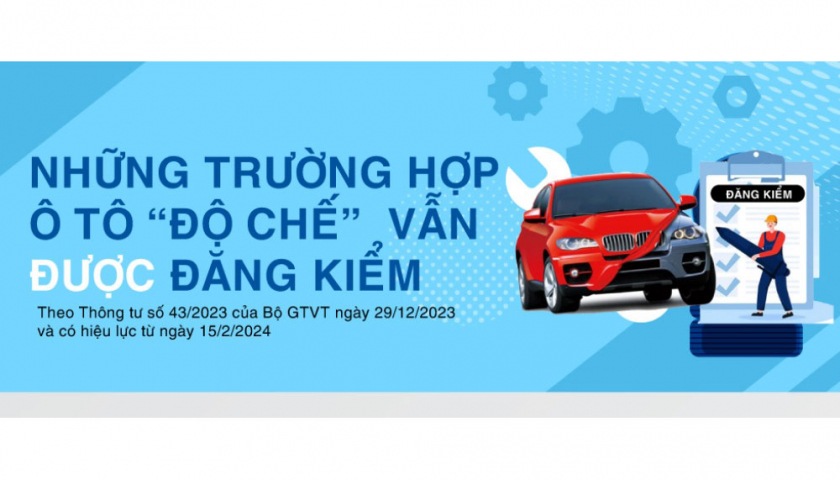 NHỮNG TRƯỜNG HỢP Ô TÔ “ĐỘ CHẾ” VẪN ĐƯỢC ĐĂNG KIỂM

Theo Thông tư số 43/2023 của Bộ GTVT ngày 29/12/2023 và có hiệu lực từ ngày 15/2/2024

ĐĂNG KIỂM