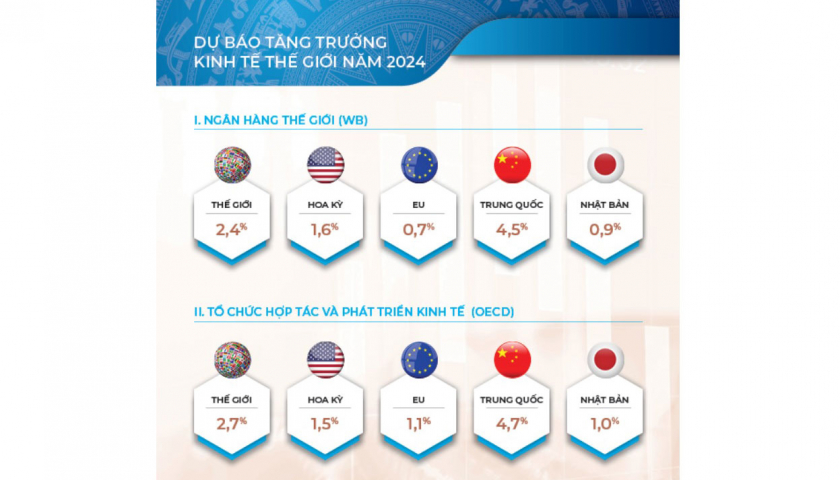 DỰ BÁO TĂNG TRƯỞNG
KINH TẾ THẾ GIỚI NĂM 2024

I. NGÂN HÀNG THẾ GIỚI (WB)

THẾ GIỚI
2,4%

HOA KỲ
1,6%

EU
0,7%

TRUNG QUỐC
4,5%

NHẬT BẢN
0,9%

II. TỔ CHỨC HỢP TÁC VÀ PHÁT TRIỂN KINH TẾ (OECD)

THẾ GIỚI
2,7%

HOA KỲ
1,5%

EU
1,1%

TRUNG QUỐC
4,7%

NHẬT BẢN
1,0%