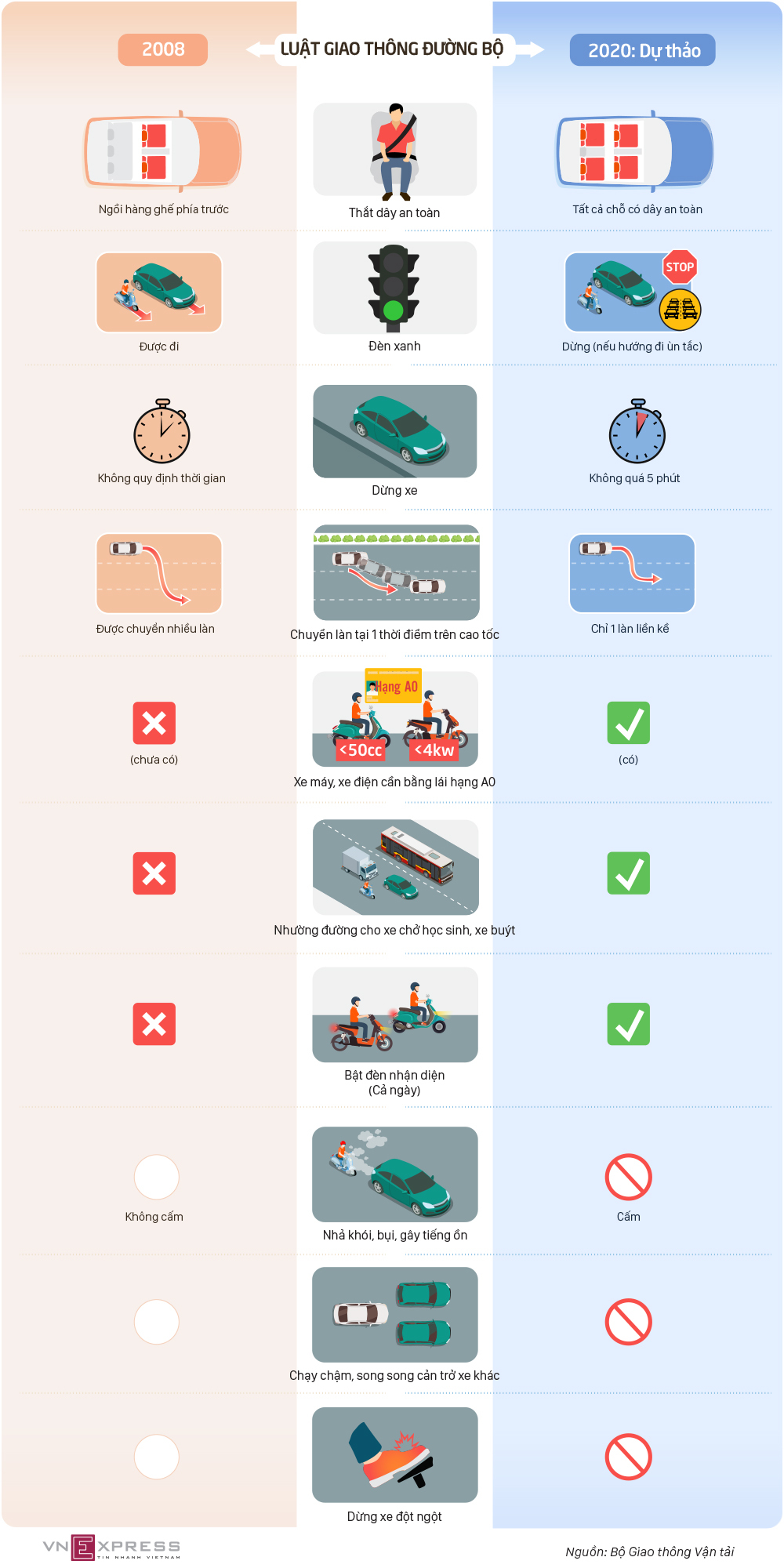 2008

LUẬT GIAO THÔNG ĐƯỜNG BỘ

2020: Dự thảo

Ngồi hàng ghế phía trước

Thắt dây an toàn

Tất cả chỗ có dây an toàn

Được đi

Đèn xanh

STOP

Dừng (nếu hướng đi ùn tắc)

Không quy định thời gian

Dừng xe

Không quá 5 phút

Được chuyển nhiều làn

Chuyển làn tại 1 thời điểm trên cao tốc

Chỉ 1 làn liền kề

(chưa có)

Hạng A0

<50cc

<4kw

Xe máy, xe điện cần bằng lái hạng A0

(có)

Nhường đường cho xe chở học sinh, xe buýt

Bật đèn nhận diện
(Cả ngày)

Không cấm

Nhả khói, bụi, gây tiếng ồn

Cấm

Chạy chậm, song song cản trở xe khác

Dừng xe đột ngột

VNEXPRESS
TIN NHANH VIETNAM

Nguồn: Bộ Giao thông Vận tải