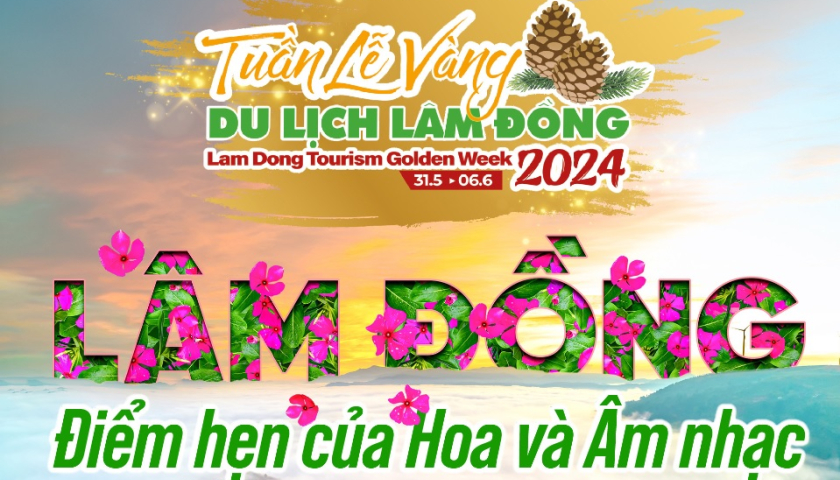 Tuần Lễ Vàng
DU LỊCH LÂM ĐỒNG
Lam Dong Tourism Golden Week 2024
31.5 ▸ 06.6

LÂM ĐỒNG

Điểm hẹn của Hoa và Âm nhạc