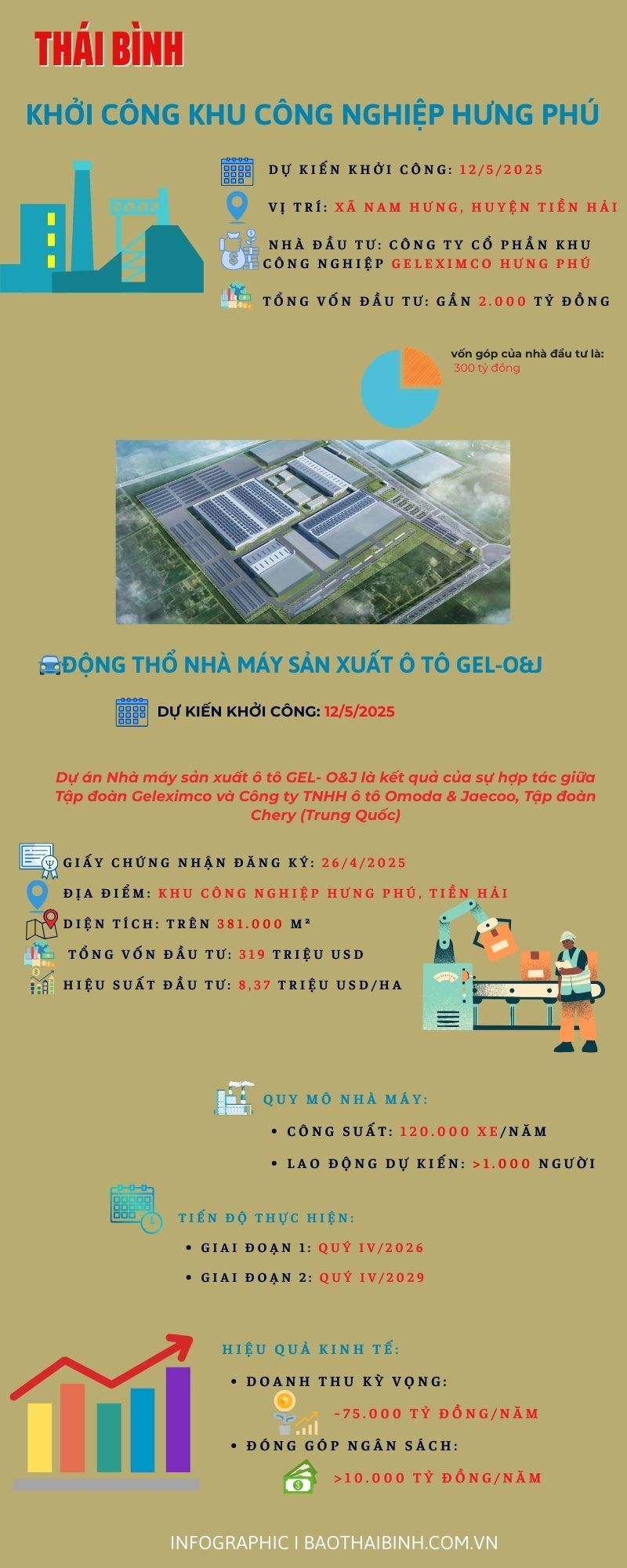 THÁI BÌNH

KHỞI CÔNG KHU CÔNG NGHIỆP HƯNG PHÚ

DỰ KIẾN KHỞI CÔNG: 12/5/2025

VỊ TRÍ: XÃ NAM HƯNG, HUYỆN TIỀN HẢI

NHÀ ĐẦU TƯ: CÔNG TY CỔ PHẦN KHU CÔNG NGHIỆP GELEXIMCO HƯNG PHÚ

TỔNG VỐN ĐẦU TƯ: GẦN 2.000 TỶ ĐỒNG

vốn góp của nhà đầu tư là: 300 tỷ đồng

ĐỘNG THỔ NHÀ MÁY SẢN XUẤT Ô TÔ GEL-O&J

DỰ KIẾN KHỞI CÔNG: 12/5/2025

Dự án Nhà máy sản xuất ô tô GEL- O&J là kết quả của sự hợp tác giữa Tập đoàn Geleximco và Công ty TNHH ô tô Omoda & Jaecoo, Tập đoàn Chery (Trung Quốc)

GIẤY CHỨNG NHẬN ĐĂNG KÝ: 26/4/2025

ĐỊA ĐIỂM: KHU CÔNG NGHIỆP HƯNG PHÚ, TIỀN HẢI

DIỆN TÍCH: TRÊN 381.000 M²

TỔNG VỐN ĐẦU TƯ: 319 TRIỆU USD

HIỆU SUẤT ĐẦU TƯ: 8,37 TRIỆU USD/HA

QUY MÔ NHÀ MÁY:
• CÔNG SUẤT: 120.000 XE/NĂM
• LAO ĐỘNG DỰ KIẾN: >1.000 NGƯỜI

TIẾN ĐỘ THỰC HIỆN:
• GIAI ĐOẠN 1: QUÝ IV/2026
• GIAI ĐOẠN 2: QUÝ IV/2029

HIỆU QUẢ KINH TẾ:
• DOANH THU KỲ VỌNG:
~75.000 TỶ ĐỒNG/NĂM
• ĐÓNG GÓP NGÂN SÁCH:
>10.000 TỶ ĐỒNG/NĂM

INFOGRAPHIC I BAOTHAIBINH.COM.VN