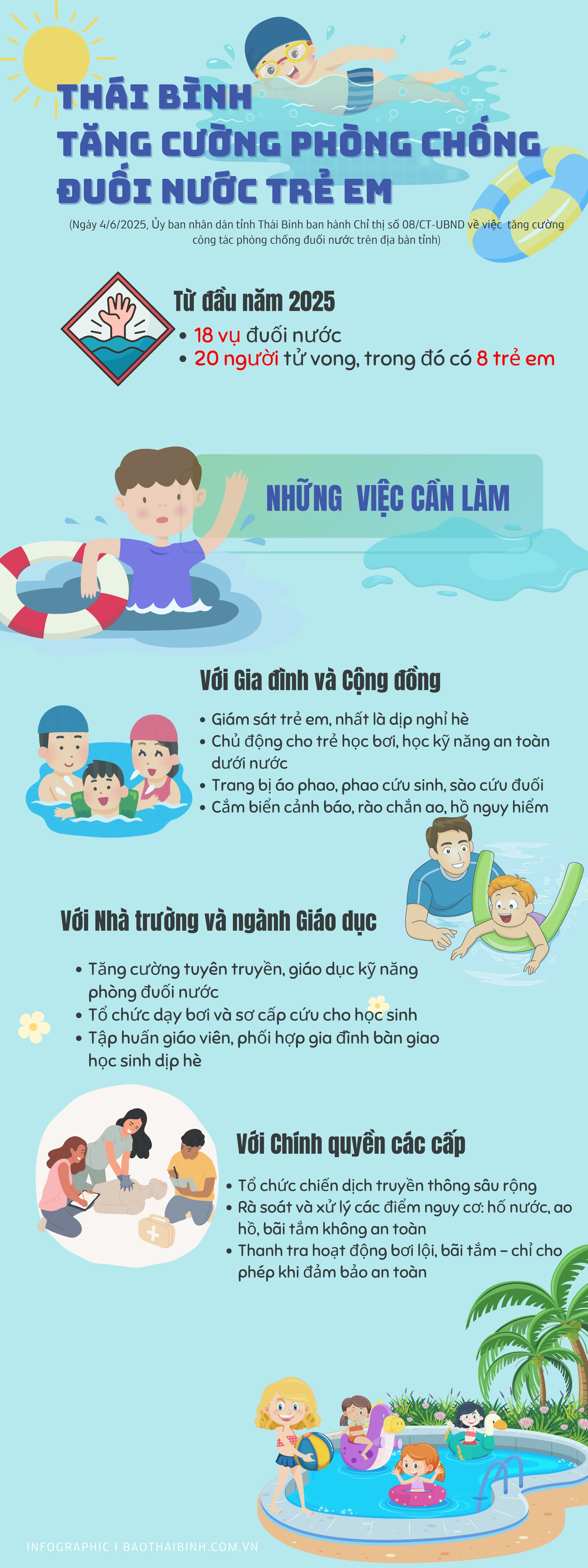 THÁI BÌNH
TĂNG CƯỜNG PHÒNG CHỐNG ĐUỐI NƯỚC TRẺ EM

(Ngày 4/6/2025, Ủy ban nhân dân tỉnh Thái Bình ban hành Chỉ thị số 08/CT-UBND về việc tăng cường công tác phòng chống đuối nước trên địa bàn tỉnh)

Từ đầu năm 2025
• 18 vụ đuối nước
• 20 người tử vong, trong đó có 8 trẻ em

NHỮNG VIỆC CẦN LÀM

Với Gia đình và Cộng đồng
• Giám sát trẻ em, nhất là dịp nghỉ hè
• Chủ động cho trẻ học bơi, học kỹ năng an toàn dưới nước
• Trang bị áo phao, phao cứu sinh, sào cứu đuối
• Cắm biển cảnh báo, rào chắn ao, hồ nguy hiểm

Với Nhà trường và ngành Giáo dục
• Tăng cường tuyên truyền, giáo dục kỹ năng phòng đuối nước
• Tổ chức dạy bơi và sơ cấp cứu cho học sinh
• Tập huấn giáo viên, phối hợp gia đình bàn giao học sinh dịp hè

Với Chính quyền các cấp
• Tổ chức chiến dịch truyền thông sâu rộng
• Rà soát và xử lý các điểm nguy cơ: hố nước, ao hồ, bãi tắm không an toàn
• Thanh tra hoạt động bơi lội, bãi tắm – chỉ cho phép khi đảm bảo an toàn

INFOGRAPHIC I BAOTHAIBINH.COM.VN