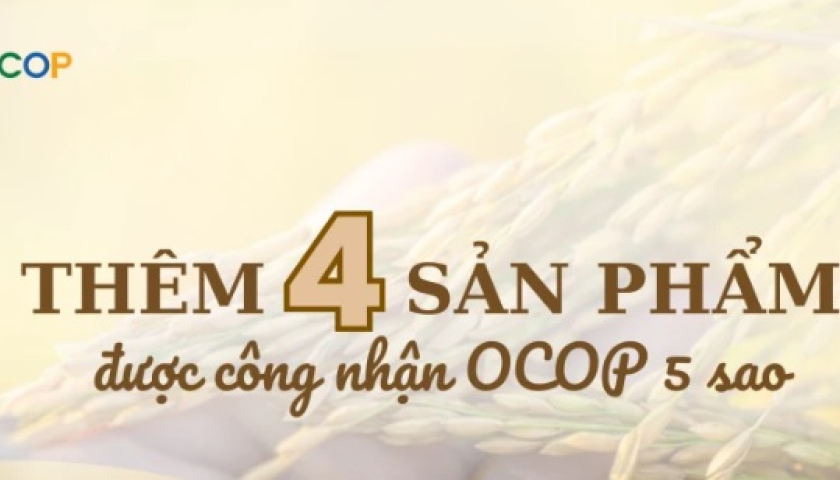 COP

THÊM 4 SẢN PHẨM
được công nhận OCOP 5 sao