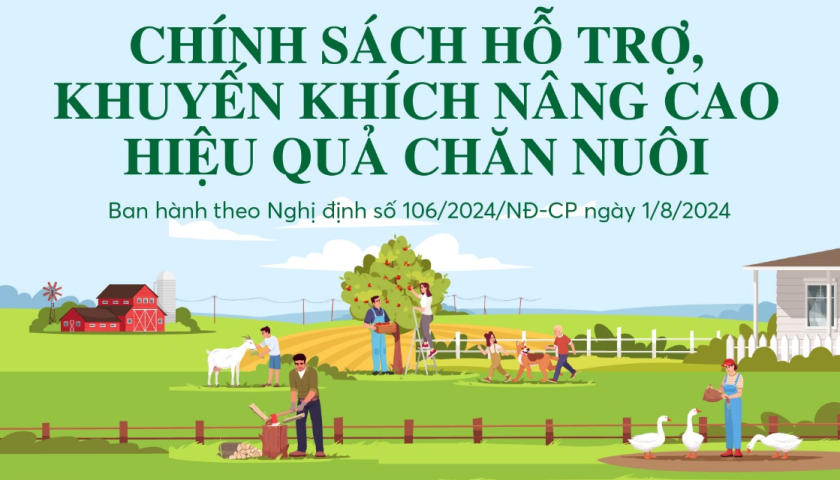 CHÍNH SÁCH HỖ TRỢ, KHUYẾN KHÍCH NÂNG CAO HIỆU QUẢ CHĂN NUÔI

Ban hành theo Nghị định số 106/2024/NĐ-CP ngày 1/8/2024