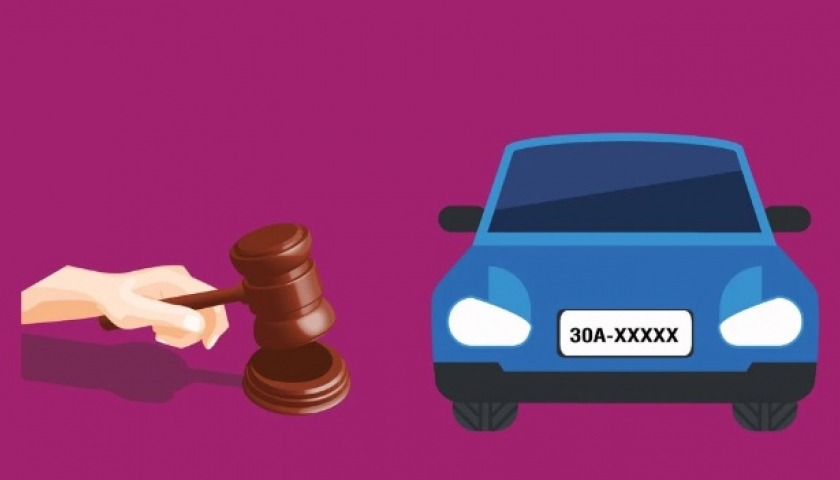 30A-XXXXX