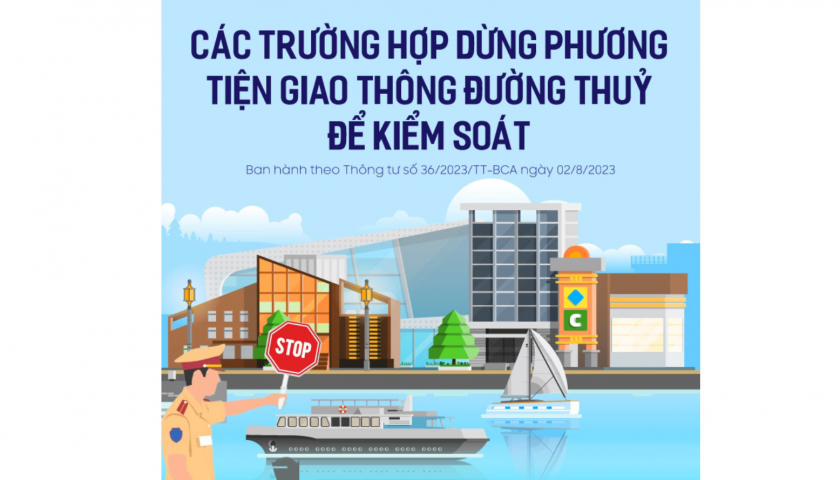 CÁC TRƯỜNG HỢP DỪNG PHƯƠNG TIỆN GIAO THÔNG ĐƯỜNG THUỶ ĐỂ KIỂM SOÁT

Ban hành theo Thông tư số 36/2023/TT-BCA ngày 02/8/2023

STOP

C